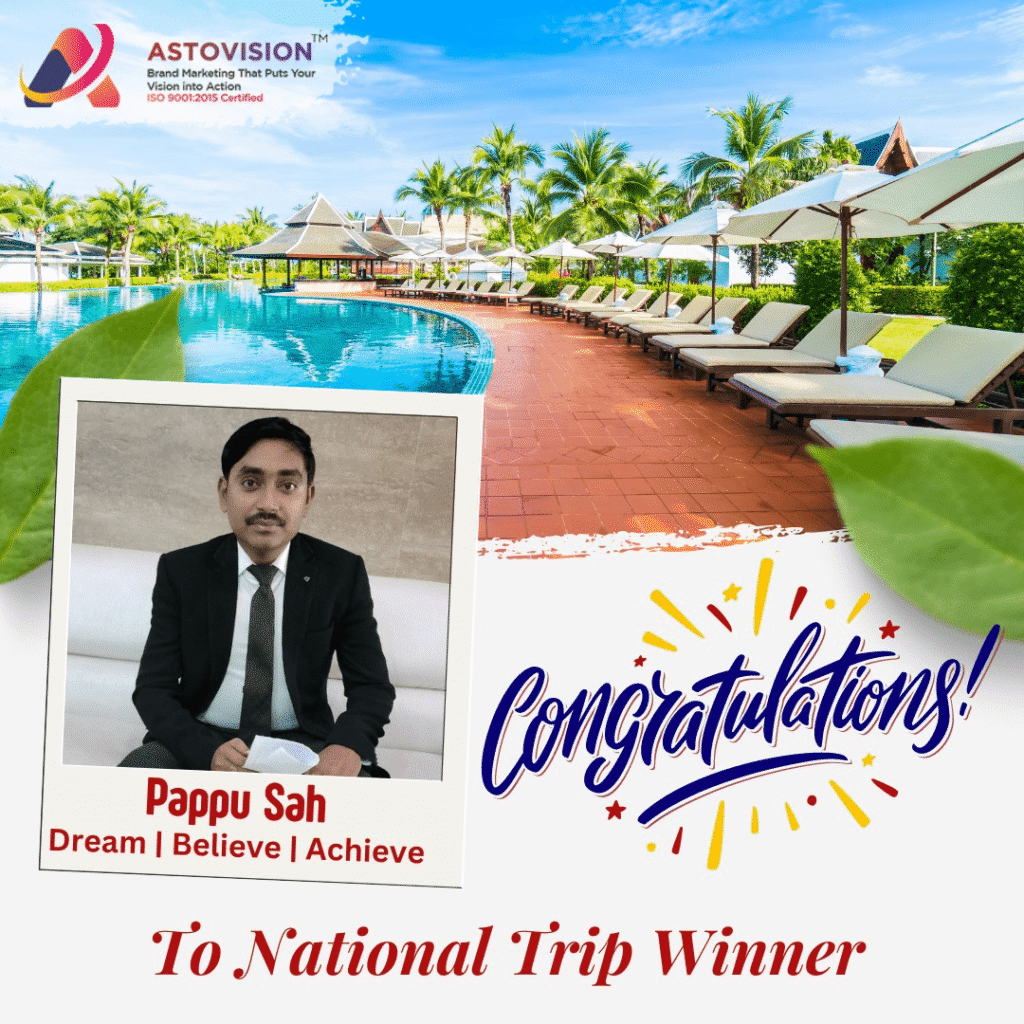 ASTOVISION™
Brand Marketing That Puts Your Vision into Action
ISO 9001:2015 Certified

Pappu Sah
Dream | Believe | Achieve

Congratulations!

To National Trip Winner